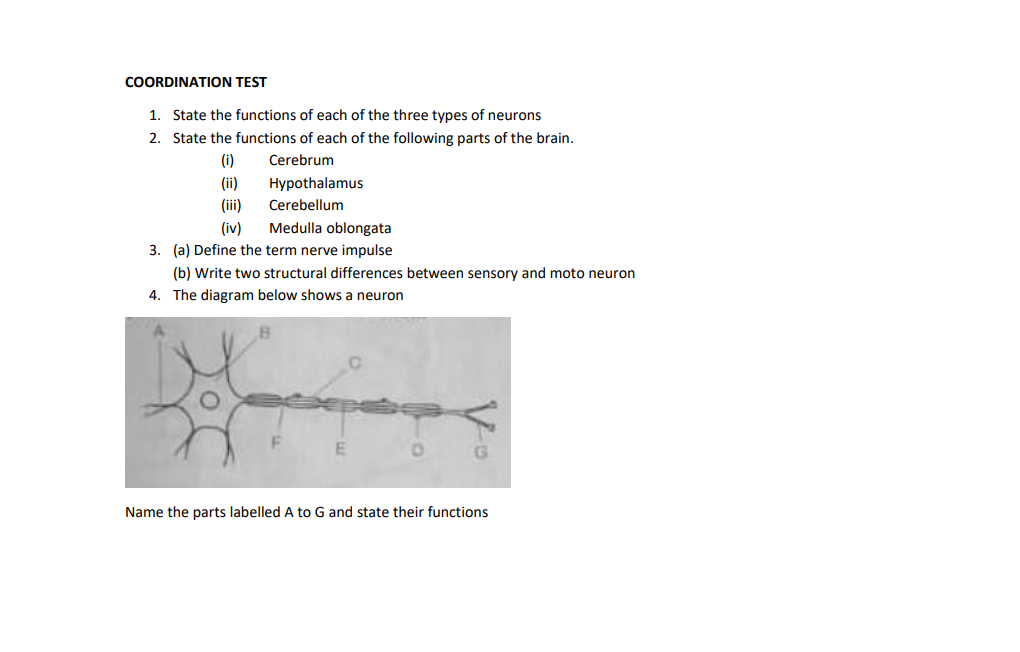 COORDINATION TEST

1. State the functions of each of the three types of neurons
2. State the functions of each of the following parts of the brain.
(i) Cerebrum
(ii) Hypothalamus
(iii) Cerebellum
(iv) Medulla oblongata
3. (a) Define the term nerve impulse
(b) Write two structural differences between sensory and moto neuron
4. The diagram below shows a neuron

A
B
C
F
E
D
G

Name the parts labelled A to G and state their functions